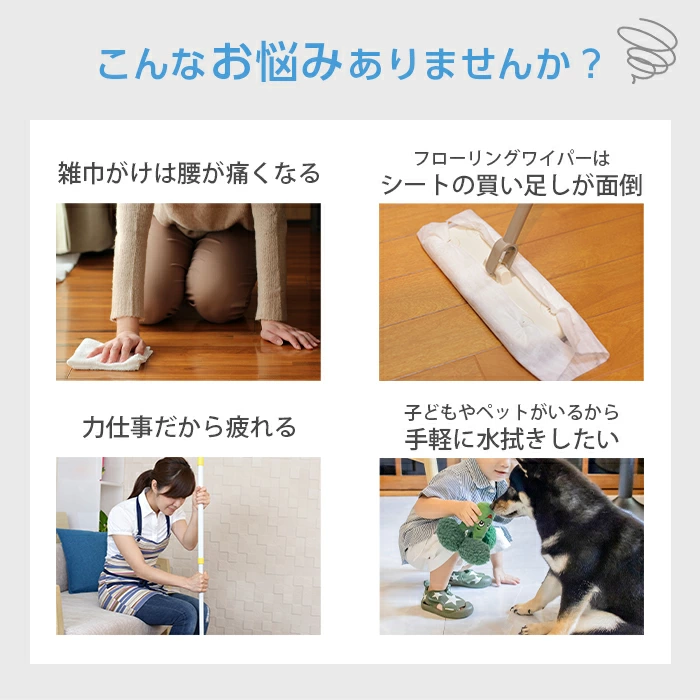 こんなお悩みありませんか？

雑巾がけは腰が痛くなる

フローリングワイパーは
シートの買い足しが面倒

力仕事だから疲れる

子どもやペットがいるから
手軽に水拭きしたい