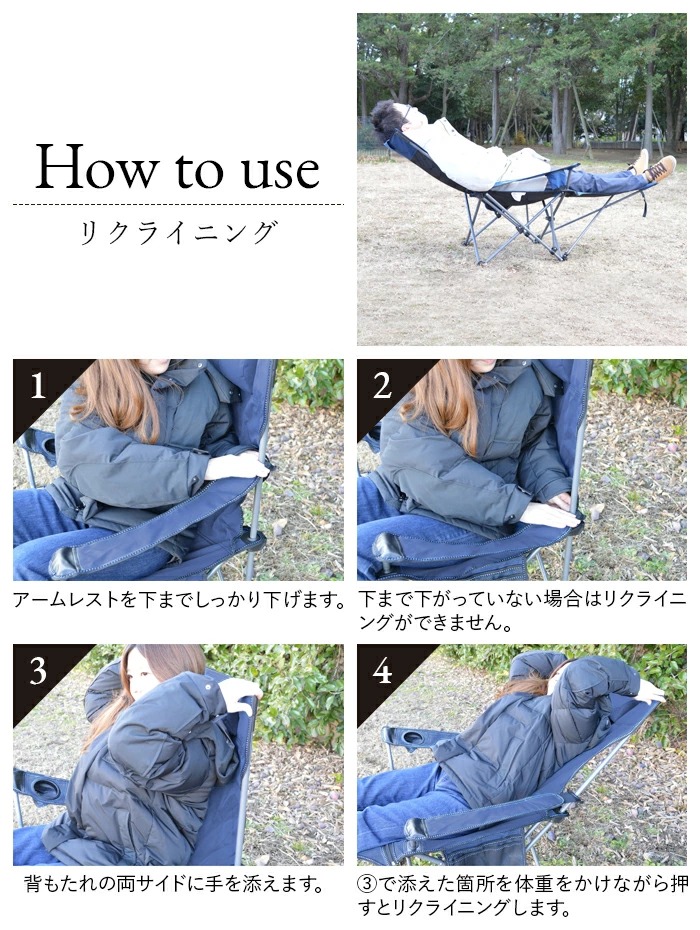 How to use

リクライニング

1

アームレストを下までしっかり下げます。

2

下まで下がっていない場合はリクライニングができません。

3

背もたれの両サイドに手を添えます。

4

③で添えた箇所を体重をかけながら押すとリクライニングします。